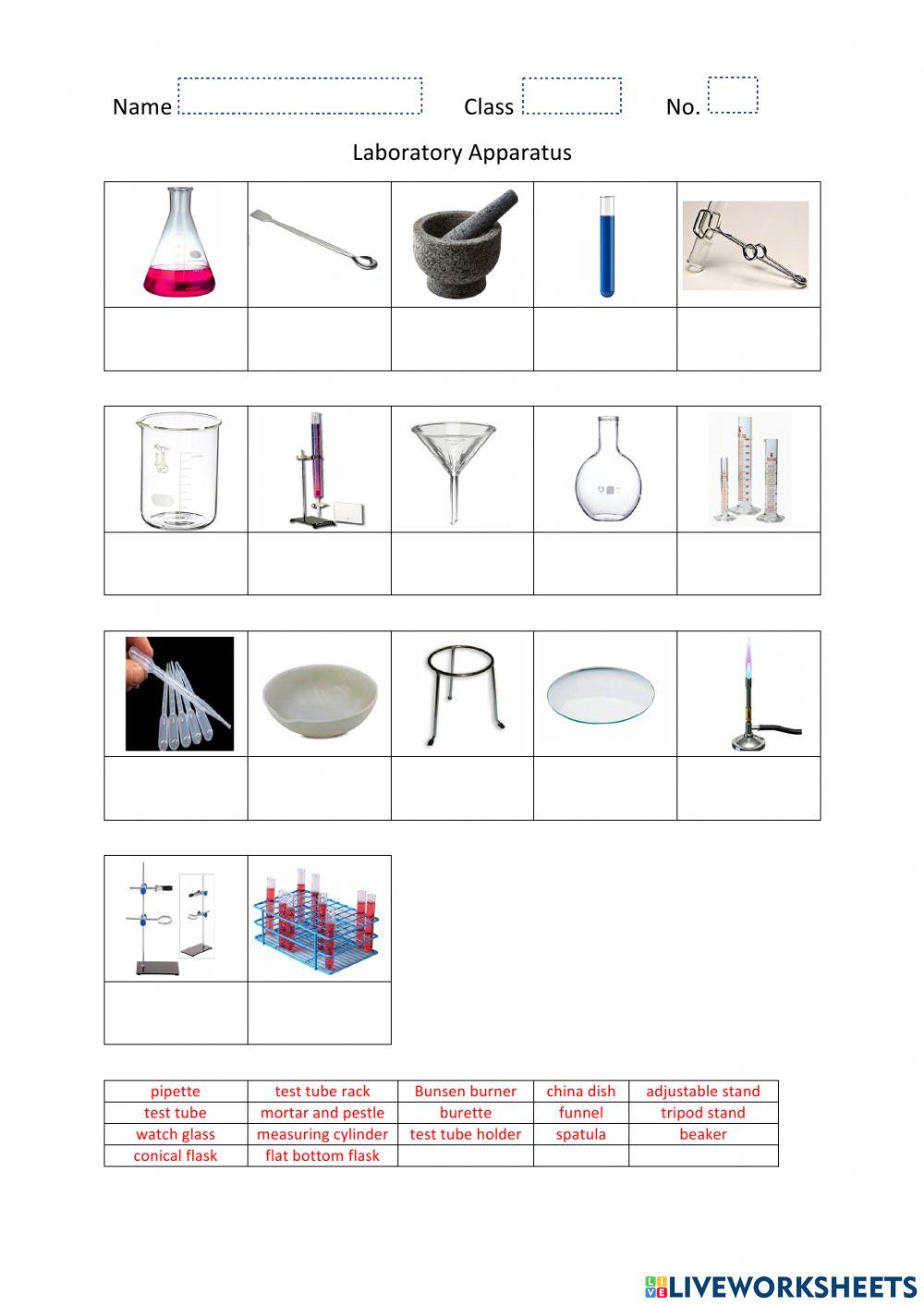 Name Class No.

Laboratory Apparatus

| pipette | test tube rack | Bunsen burner | china dish | adjustable stand |
|---|---|---|---|---|
| test tube | mortar and pestle | burette | funnel | tripod stand |
| watch glass | measuring cylinder | test tube holder | spatula | beaker |
| conical flask | flat bottom flask | | | |

LIVEWORKSHEETS