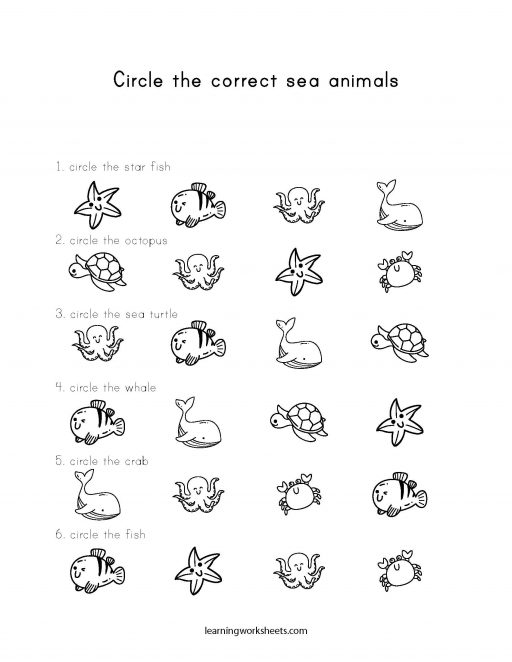 Circle the correct sea animals

1. circle the star fish

2. circle the octopus

3. circle the sea turtle

4. circle the whale

5. circle the crab

6. circle the fish

learningworksheets.com