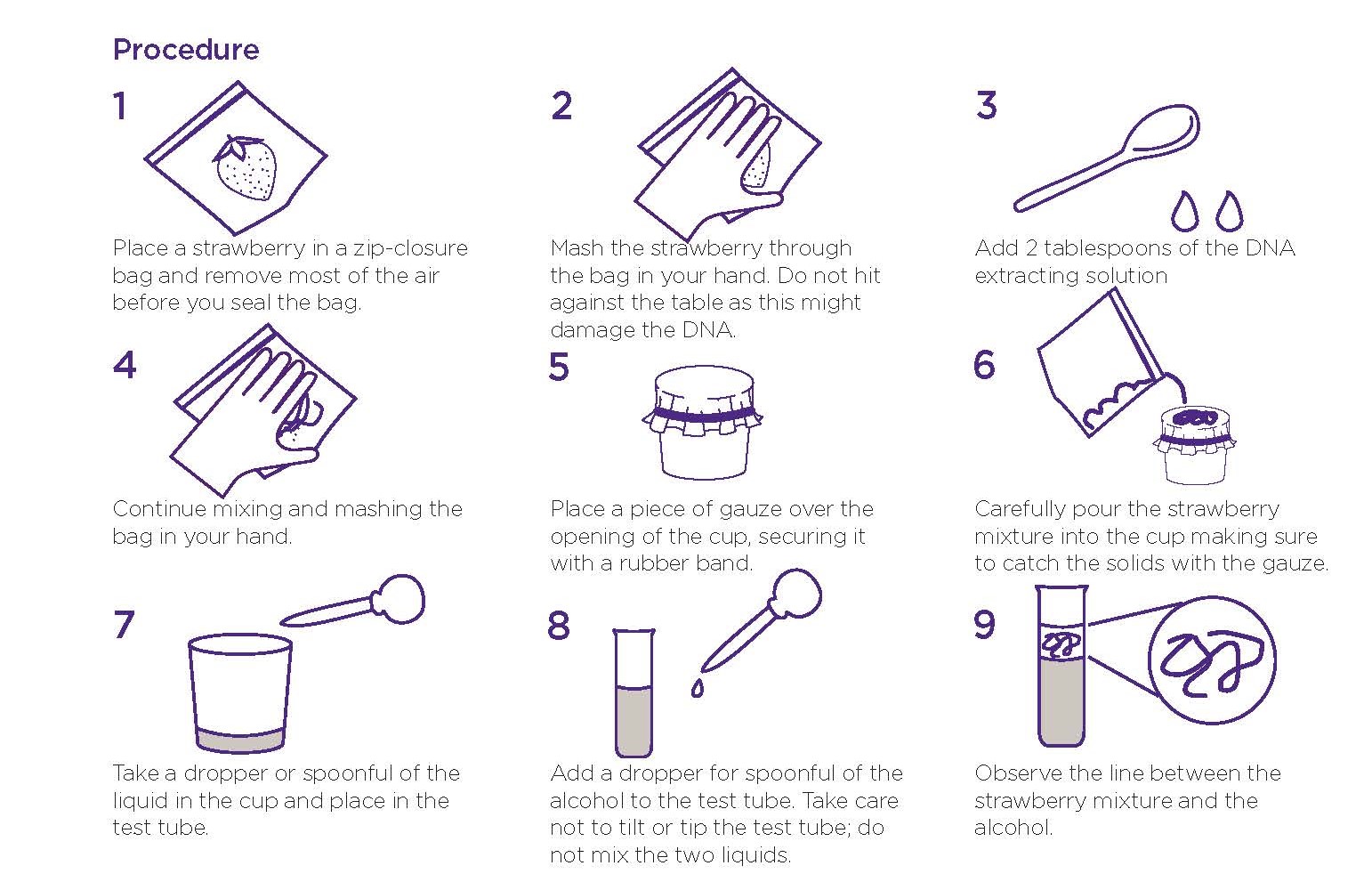 Procedure

1

Place a strawberry in a zip-closure bag and remove most of the air before you seal the bag.

2

Mash the strawberry through the bag in your hand. Do not hit against the table as this might damage the DNA.

3

Add 2 tablespoons of the DNA extracting solution

4

Continue mixing and mashing the bag in your hand.

5

Place a piece of gauze over the opening of the cup, securing it with a rubber band.

6

Carefully pour the strawberry mixture into the cup making sure to catch the solids with the gauze.

7

Take a dropper or spoonful of the liquid in the cup and place in the test tube.

8

Add a dropper for spoonful of the alcohol to the test tube. Take care not to tilt or tip the test tube; do not mix the two liquids.

9

Observe the line between the strawberry mixture and the alcohol.