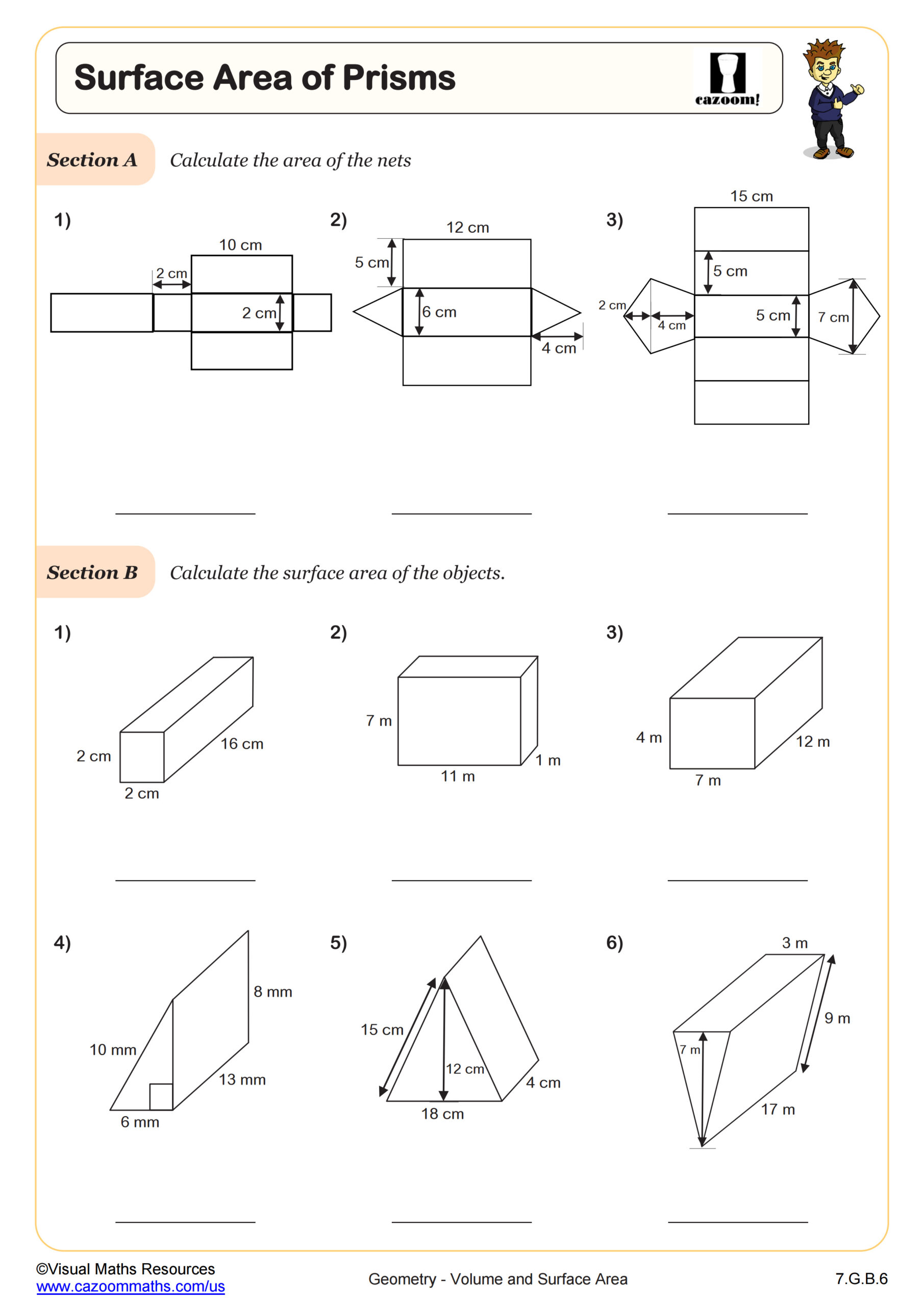 Surface Area of Prisms

cazoom!

Section A Calculate the area of the nets

1)
10 cm
2 cm
2 cm

2)
12 cm
5 cm
6 cm
4 cm

3)
15 cm
5 cm
2 cm
4 cm
5 cm
7 cm

Section B Calculate the surface area of the objects.

1)
2 cm
16 cm
2 cm

2)
7 m
1 m
11 m

3)
4 m
12 m
7 m

4)
8 mm
10 mm
13 mm
6 mm

5)
15 cm
12 cm
4 cm
18 cm

6)
3 m
9 m
7 m
17 m

©Visual Maths Resources
www.cazoommaths.com/us
Geometry - Volume and Surface Area
7.G.B.6