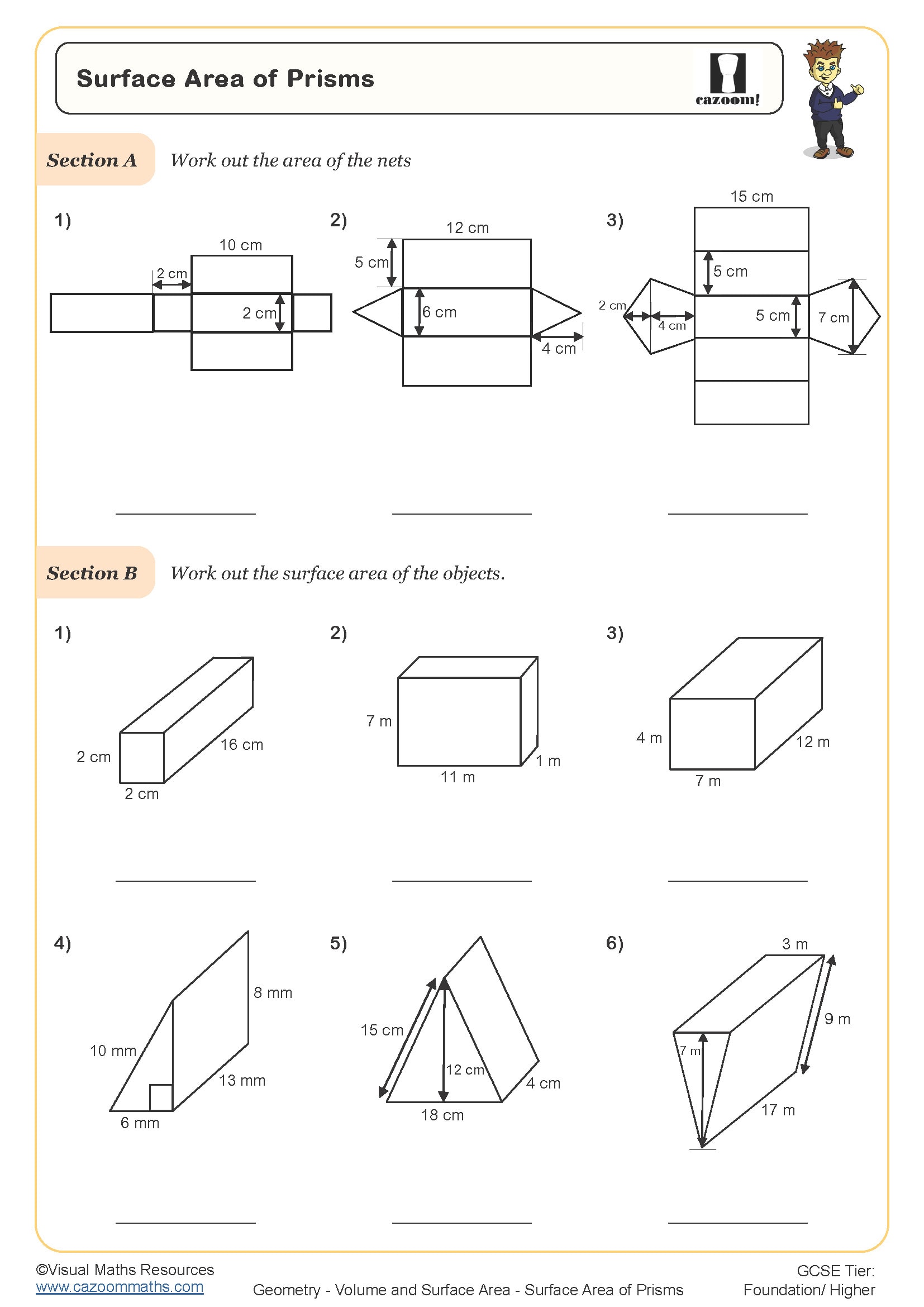 Surface Area of Prisms

cazoom!

Section A Work out the area of the nets

1)

10 cm

2 cm

2 cm

2)

12 cm

5 cm

6 cm

4 cm

3)

15 cm

5 cm

2 cm

4 cm

5 cm

7 cm

Section B Work out the surface area of the objects.

1)

2 cm

16 cm

2 cm

2)

7 m

1 m

11 m

3)

4 m

12 m

7 m

4)

8 mm

10 mm

13 mm

6 mm

5)

15 cm

12 cm

4 cm

18 cm

6)

3 m

9 m

7 m

17 m

©Visual Maths Resources
www.cazoommaths.com

Geometry - Volume and Surface Area - Surface Area of Prisms

GCSE Tier:
Foundation/ Higher