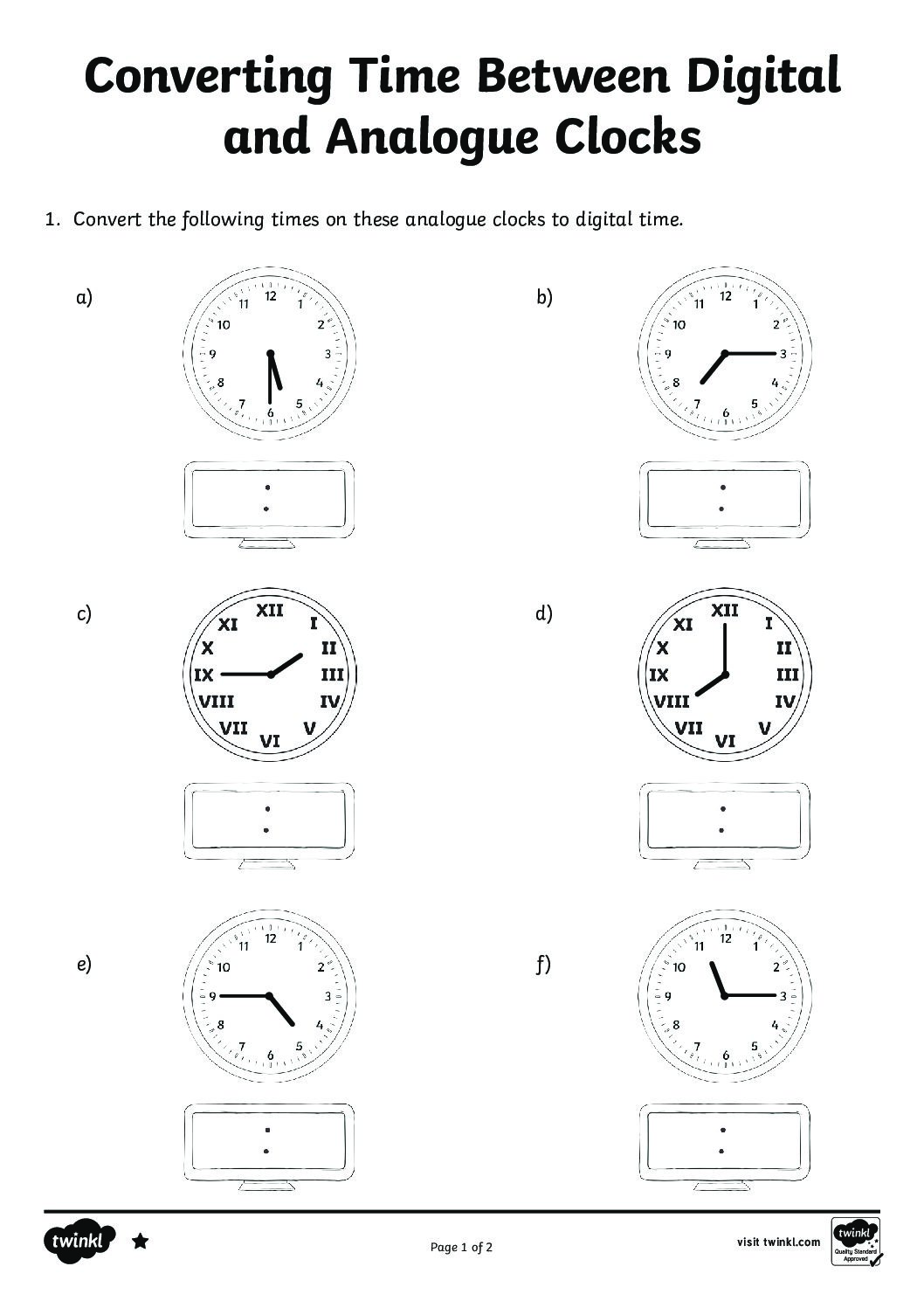 Converting Time Between Digital and Analogue Clocks

1. Convert the following times on these analogue clocks to digital time.

a)

12 1 2 3 4 5 6 7 8 9 10 11

:

b)

12 1 2 3 4 5 6 7 8 9 10 11

:

c)

XII I II III IV V VI VII VIII IX X XI

:

d)

XII I II III IV V VI VII VIII IX X XI

:

e)

12 1 2 3 4 5 6 7 8 9 10 11

:

f)

12 1 2 3 4 5 6 7 8 9 10 11

:

twinkl

Page 1 of 2

visit twinkl.com

twinkl Quality Standard Approved