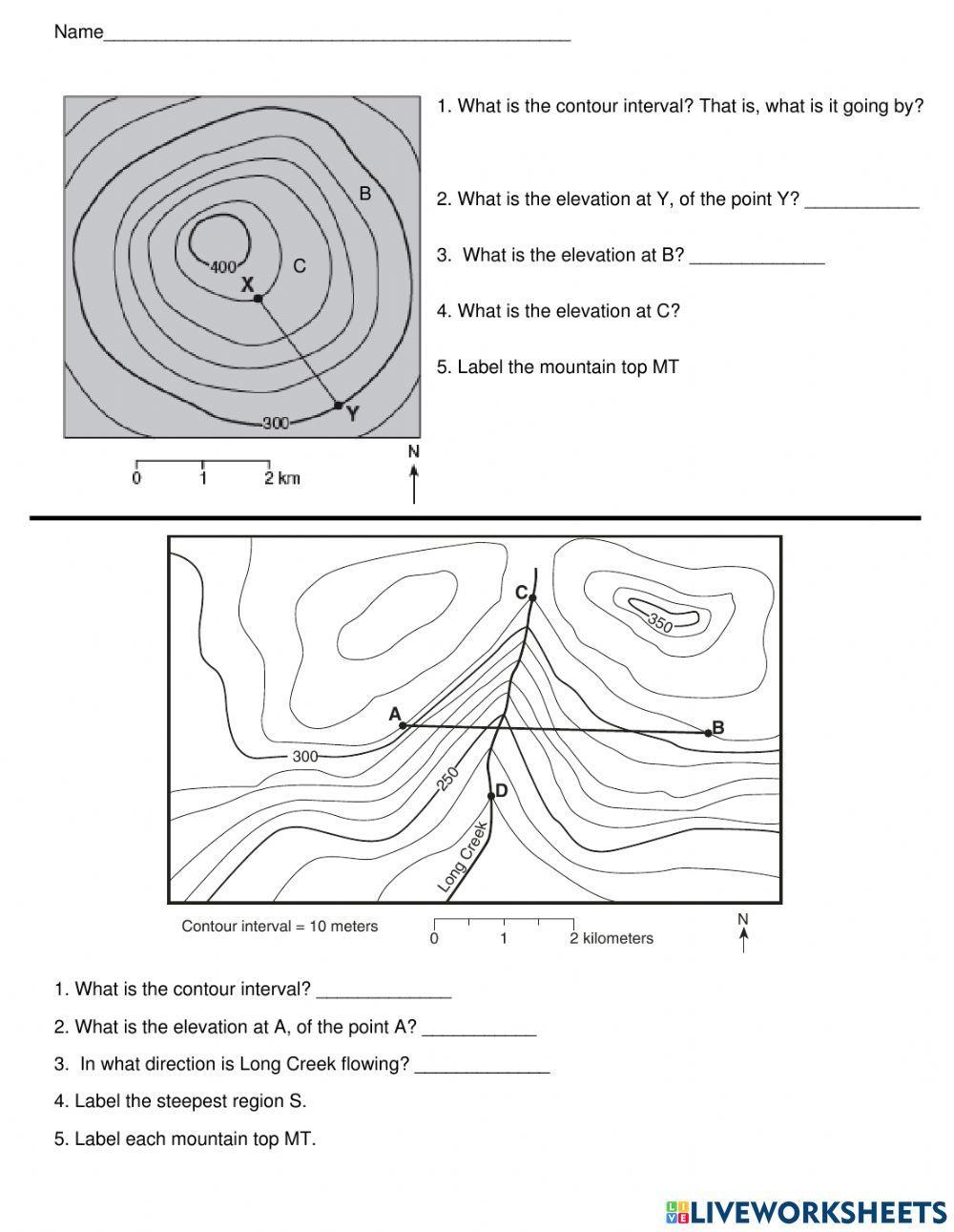 Name_______________________________________________

B
400
C
X
300
Y
0 1 2 km
N

1. What is the contour interval? That is, what is it going by?

2. What is the elevation at Y, of the point Y? ___________

3. What is the elevation at B? _____________

4. What is the elevation at C?

5. Label the mountain top MT

C
350
A
B
300
250
D
Long Creek
Contour interval = 10 meters
0 1 2 kilometers
N

1. What is the contour interval? _____________

2. What is the elevation at A, of the point A? ___________

3. In what direction is Long Creek flowing? _____________

4. Label the steepest region S.

5. Label each mountain top MT.

LIVEWORKSHEETS