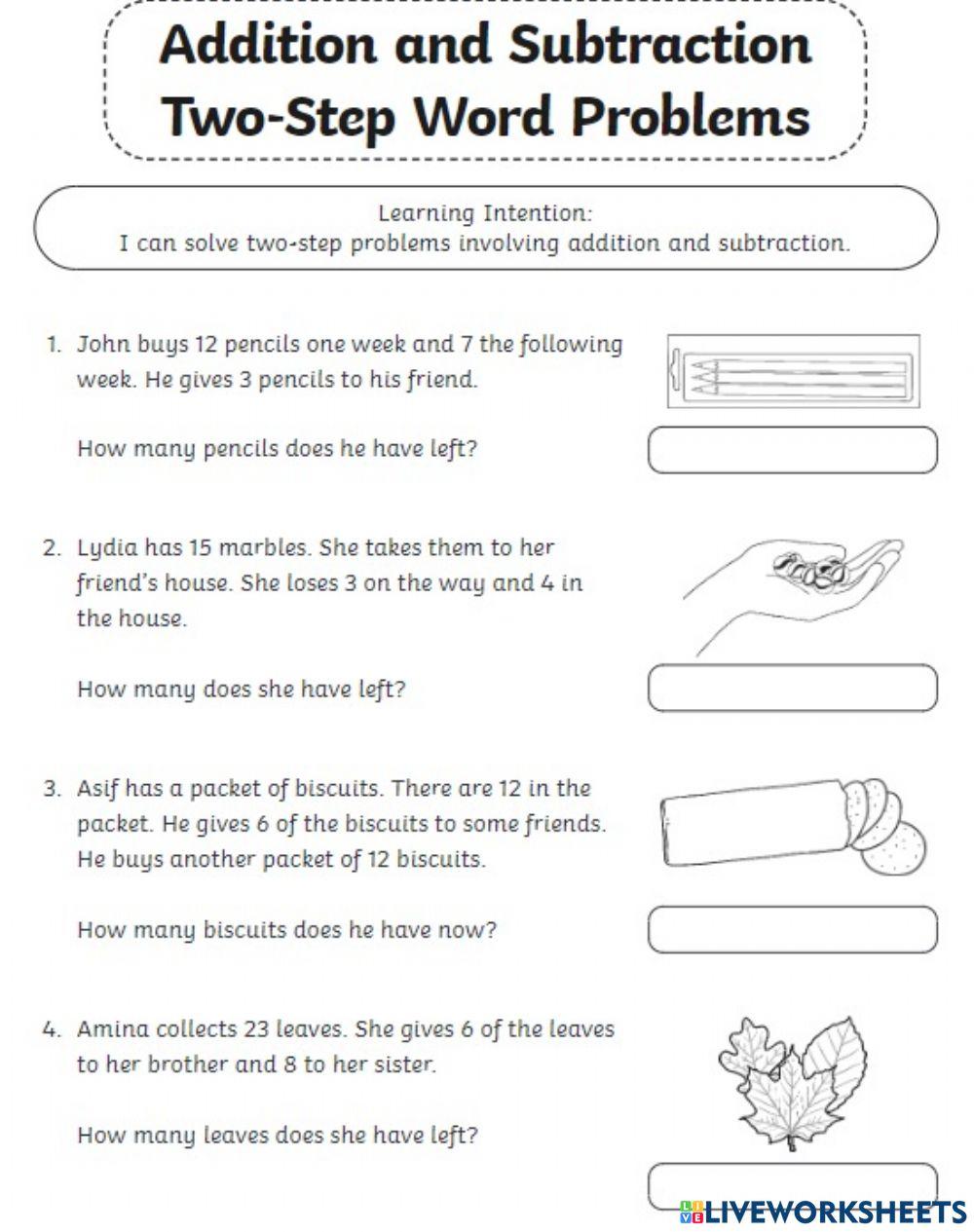 Addition and Subtraction Two-Step Word Problems

Learning Intention:
I can solve two-step problems involving addition and subtraction.

1. John buys 12 pencils one week and 7 the following week. He gives 3 pencils to his friend.

How many pencils does he have left?

2. Lydia has 15 marbles. She takes them to her friend's house. She loses 3 on the way and 4 in the house.

How many does she have left?

3. Asif has a packet of biscuits. There are 12 in the packet. He gives 6 of the biscuits to some friends. He buys another packet of 12 biscuits.

How many biscuits does he have now?

4. Amina collects 23 leaves. She gives 6 of the leaves to her brother and 8 to her sister.

How many leaves does she have left?

LIVEWORKSHEETS