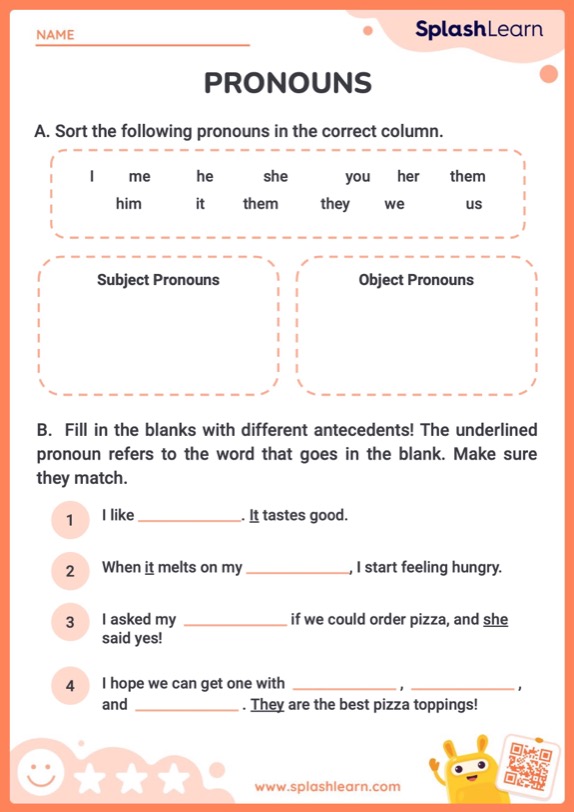 NAME

SplashLearn

PRONOUNS

A. Sort the following pronouns in the correct column.

I me he she you her them
him it them they we us

Subject Pronouns

Object Pronouns

B. Fill in the blanks with different antecedents! The underlined pronoun refers to the word that goes in the blank. Make sure they match.

1 I like ____________. It tastes good.

2 When it melts on my ____________, I start feeling hungry.

3 I asked my ____________ if we could order pizza, and she said yes!

4 I hope we can get one with ____________, ____________, and ____________. They are the best pizza toppings!

www.splashlearn.com