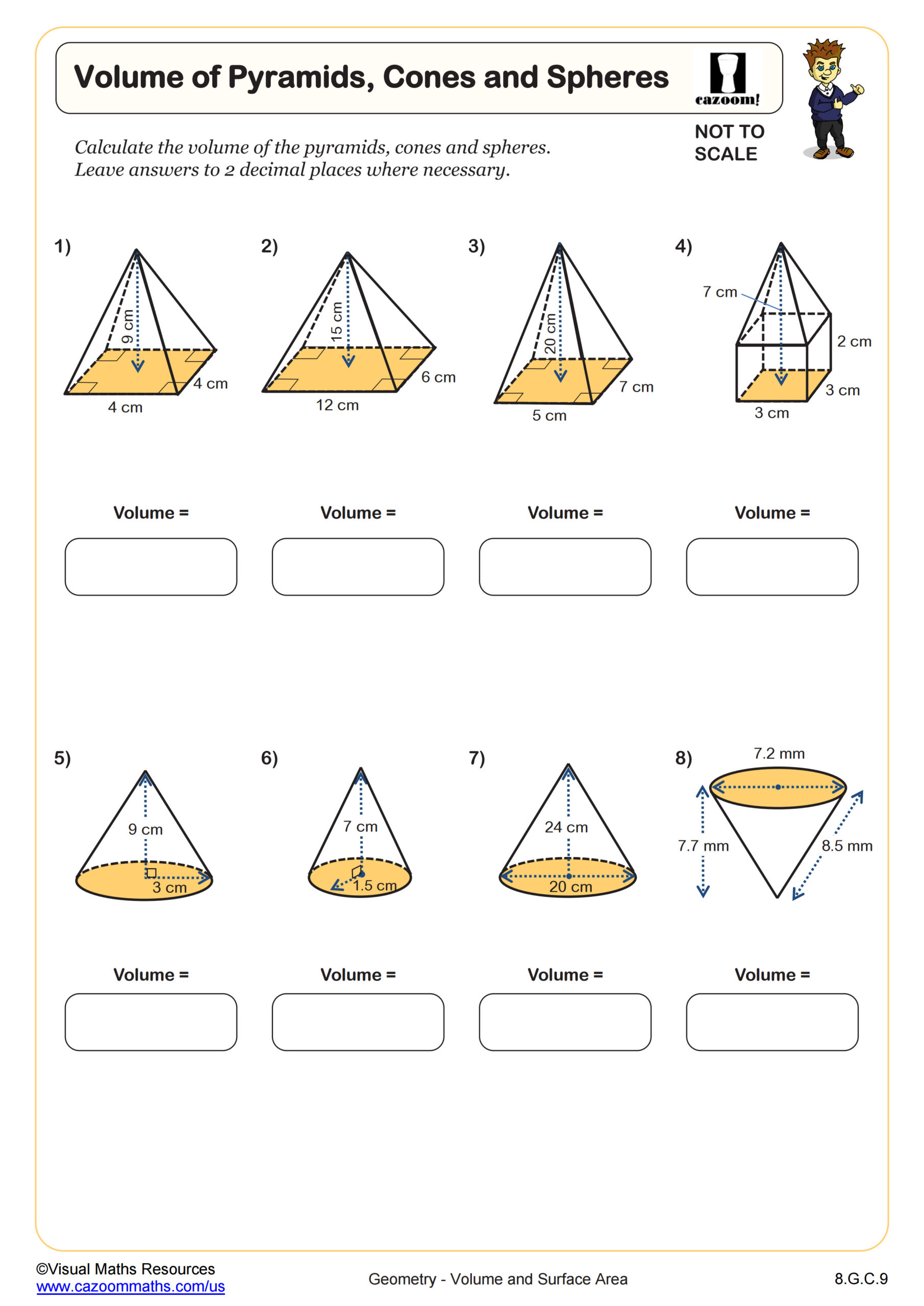 Volume of Pyramids, Cones and Spheres

cazoom!

NOT TO SCALE

Calculate the volume of the pyramids, cones and spheres.
Leave answers to 2 decimal places where necessary.

1)
9 cm
4 cm
4 cm

Volume =

2)
15 cm
6 cm
12 cm

Volume =

3)
20 cm
7 cm
5 cm

Volume =

4)
7 cm
2 cm
3 cm
3 cm

Volume =

5)
9 cm
3 cm

Volume =

6)
7 cm
1.5 cm

Volume =

7)
24 cm
20 cm

Volume =

8)
7.2 mm
7.7 mm
8.5 mm

Volume =

©Visual Maths Resources
www.cazoommaths.com/us

Geometry - Volume and Surface Area

8.G.C.9