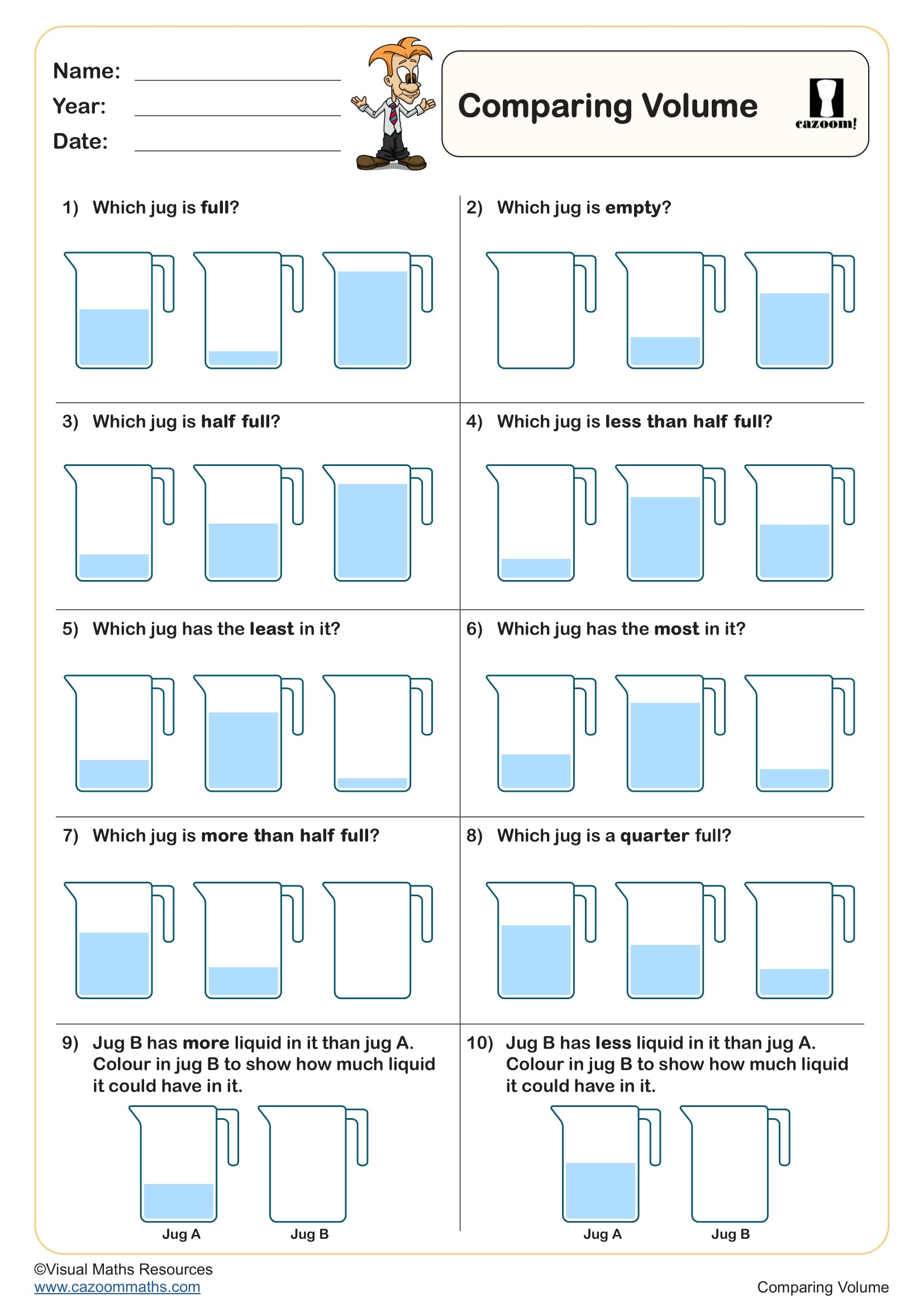 Name:
Year:
Date:

Comparing Volume

cazoom!

1) Which jug is full?

2) Which jug is empty?

3) Which jug is half full?

4) Which jug is less than half full?

5) Which jug has the least in it?

6) Which jug has the most in it?

7) Which jug is more than half full?

8) Which jug is a quarter full?

9) Jug B has more liquid in it than jug A. Colour in jug B to show how much liquid it could have in it.

Jug A Jug B

10) Jug B has less liquid in it than jug A. Colour in jug B to show how much liquid it could have in it.

Jug A Jug B

©Visual Maths Resources
www.cazoommaths.com

Comparing Volume