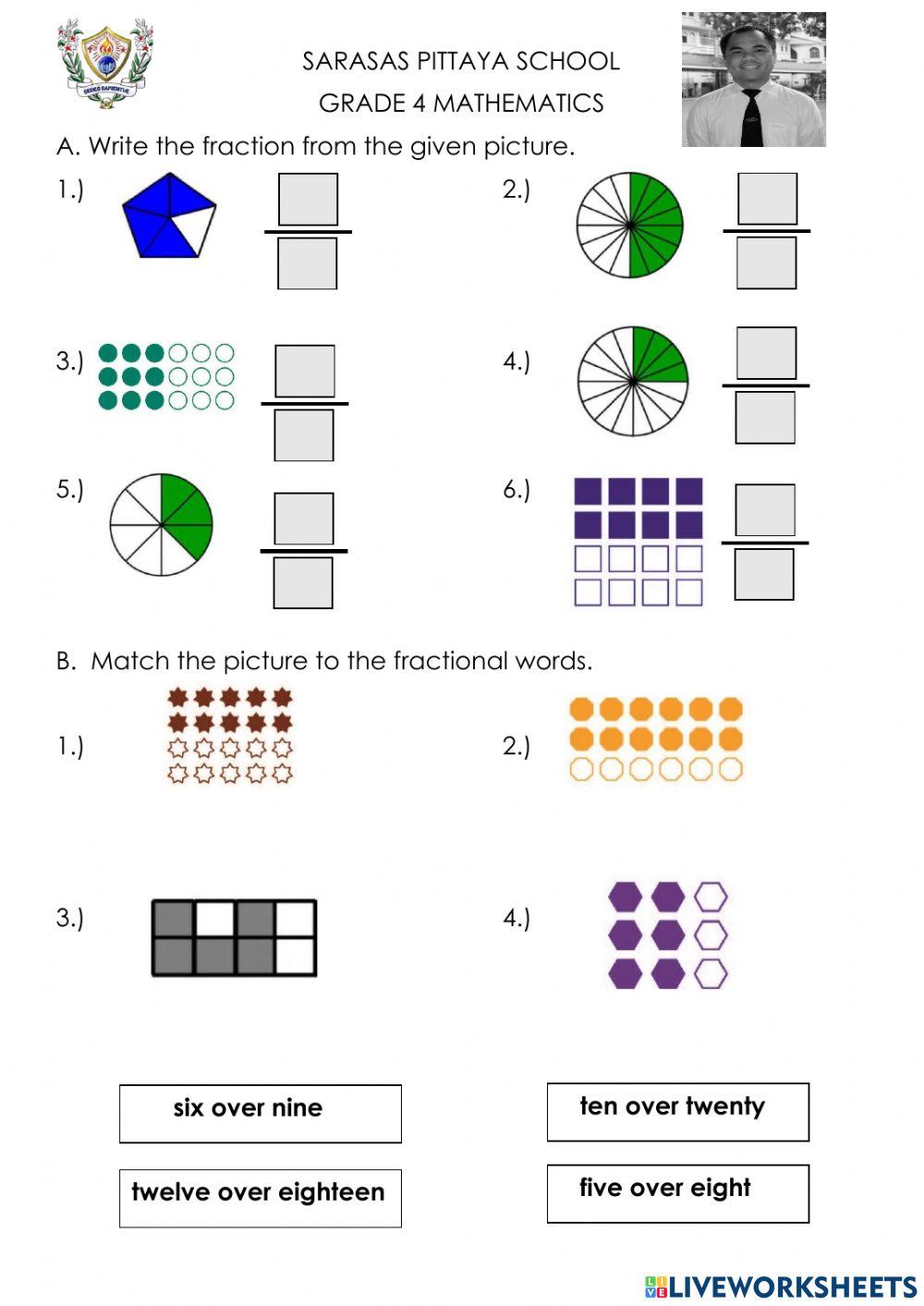 SARASAS PITTAYA SCHOOL
GRADE 4 MATHEMATICS

A. Write the fraction from the given picture.

1.)

2.)

3.)

4.)

5.)

6.)

B. Match the picture to the fractional words.

1.)

2.)

3.)

4.)

six over nine

ten over twenty

twelve over eighteen

five over eight

LIVEWORKSHEETS